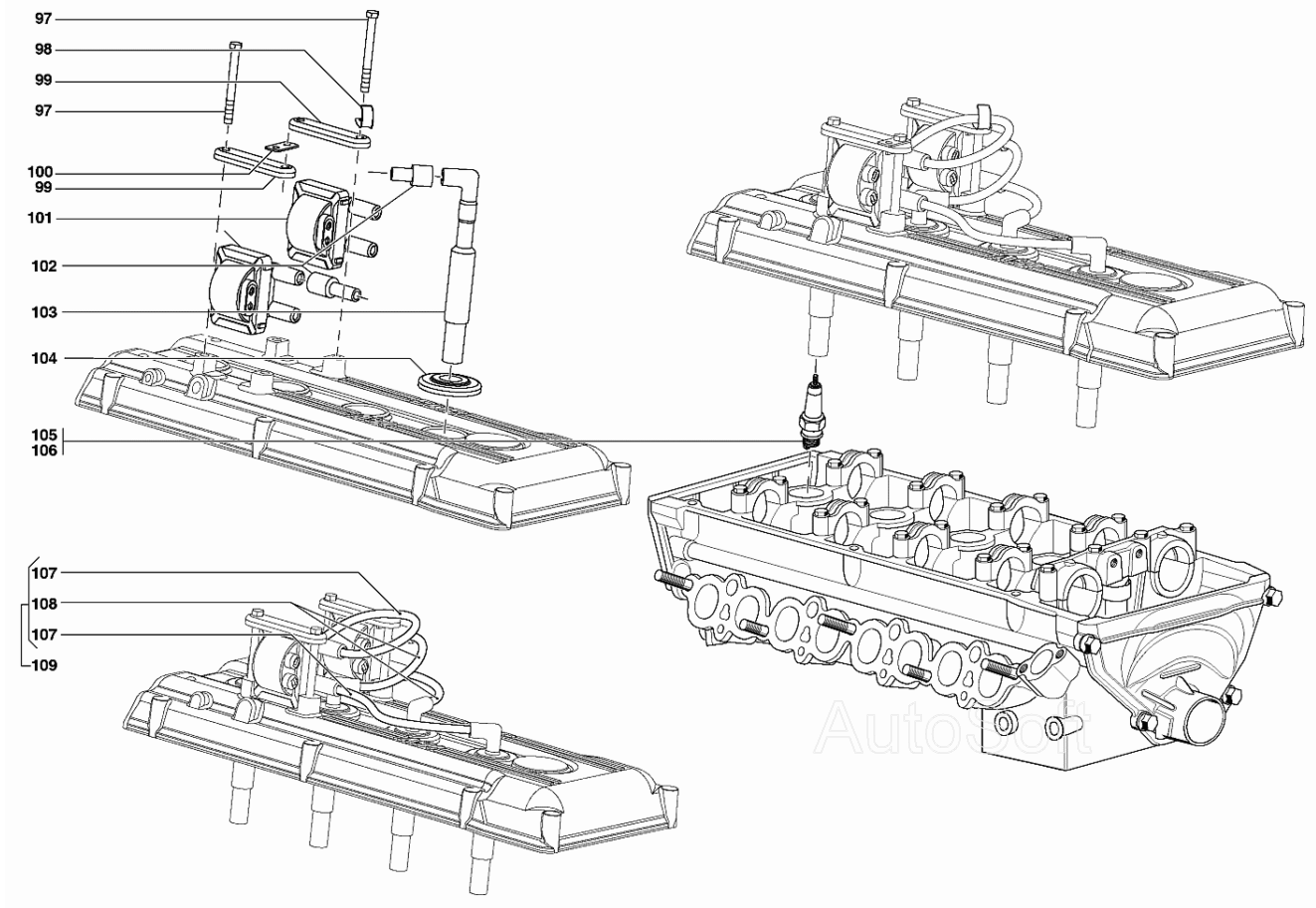 97
98
99
97
100
99
101
102
103
104
105
106
107
108
107
109
AutoSoft